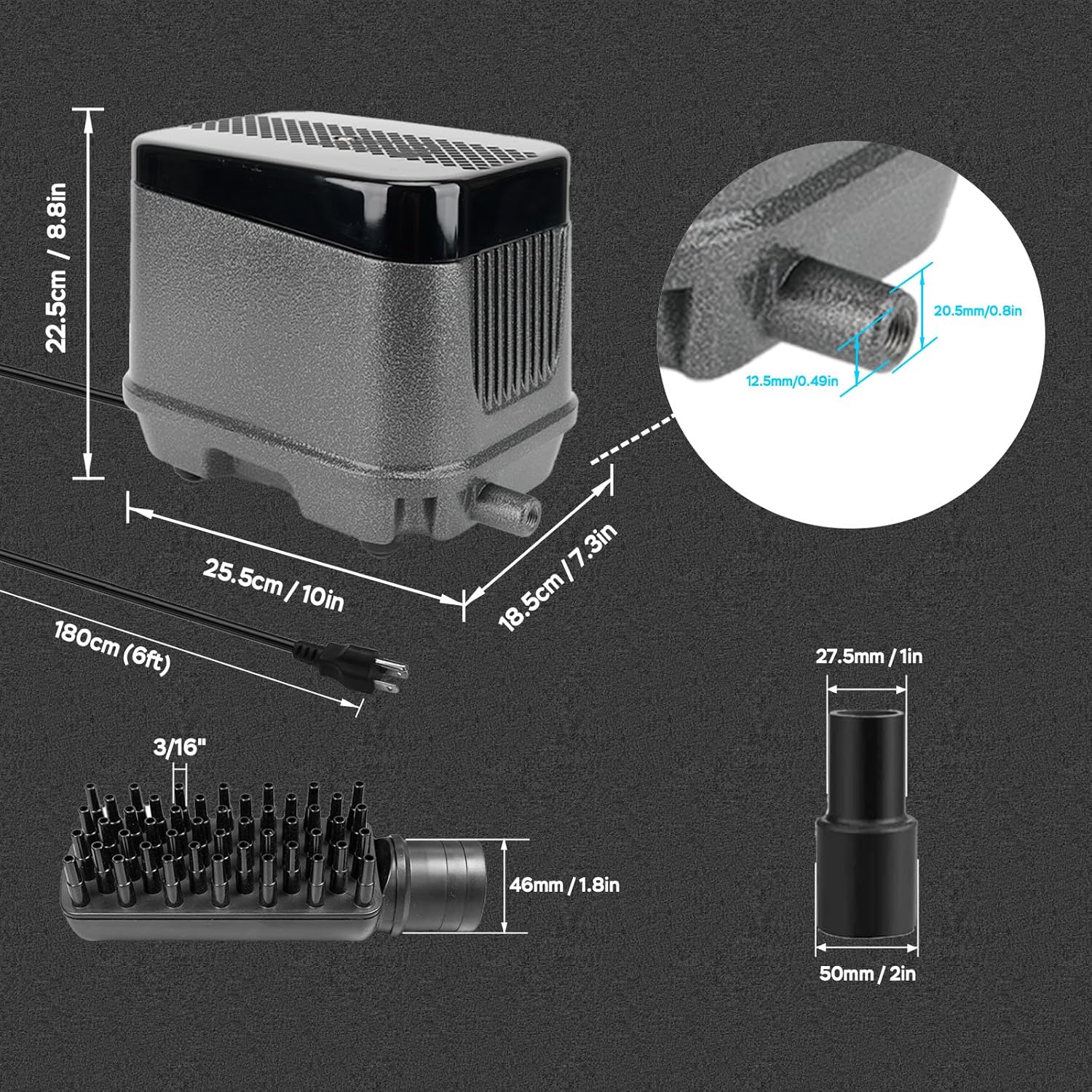 22.5cm / 8.8in

20.5mm/0.8in

12.5mm/0.49in

25.5cm / 10in

18.5cm / 7.3in

180cm (6ft)

27.5mm / 1in

3/16"

46mm / 1.8in

50mm / 2in