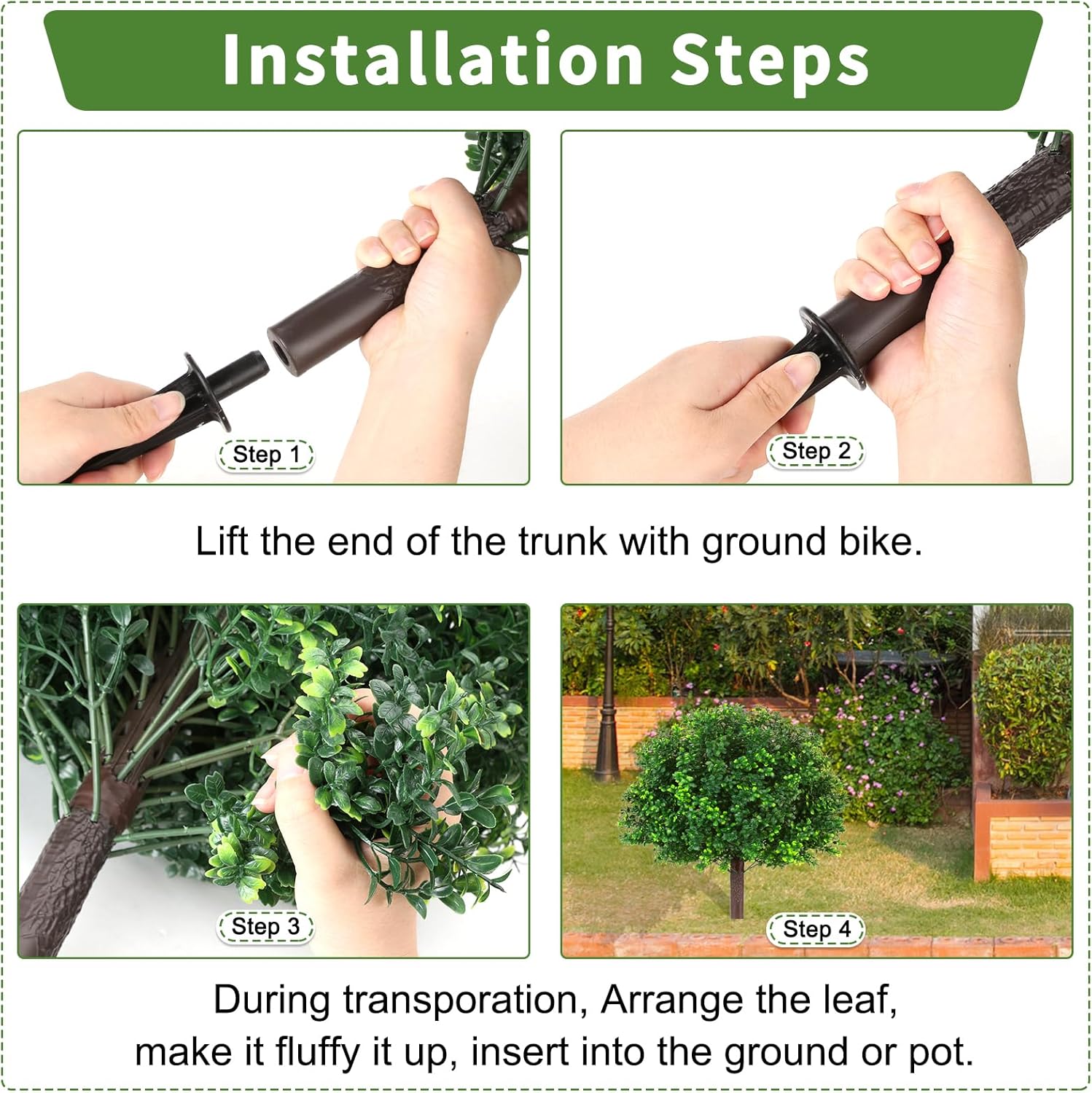 Installation Steps

Step 1

Step 2

Lift the end of the trunk with ground bike.

Step 3

Step 4

During transporation, Arrange the leaf, make it fluffy it up, insert into the ground or pot.