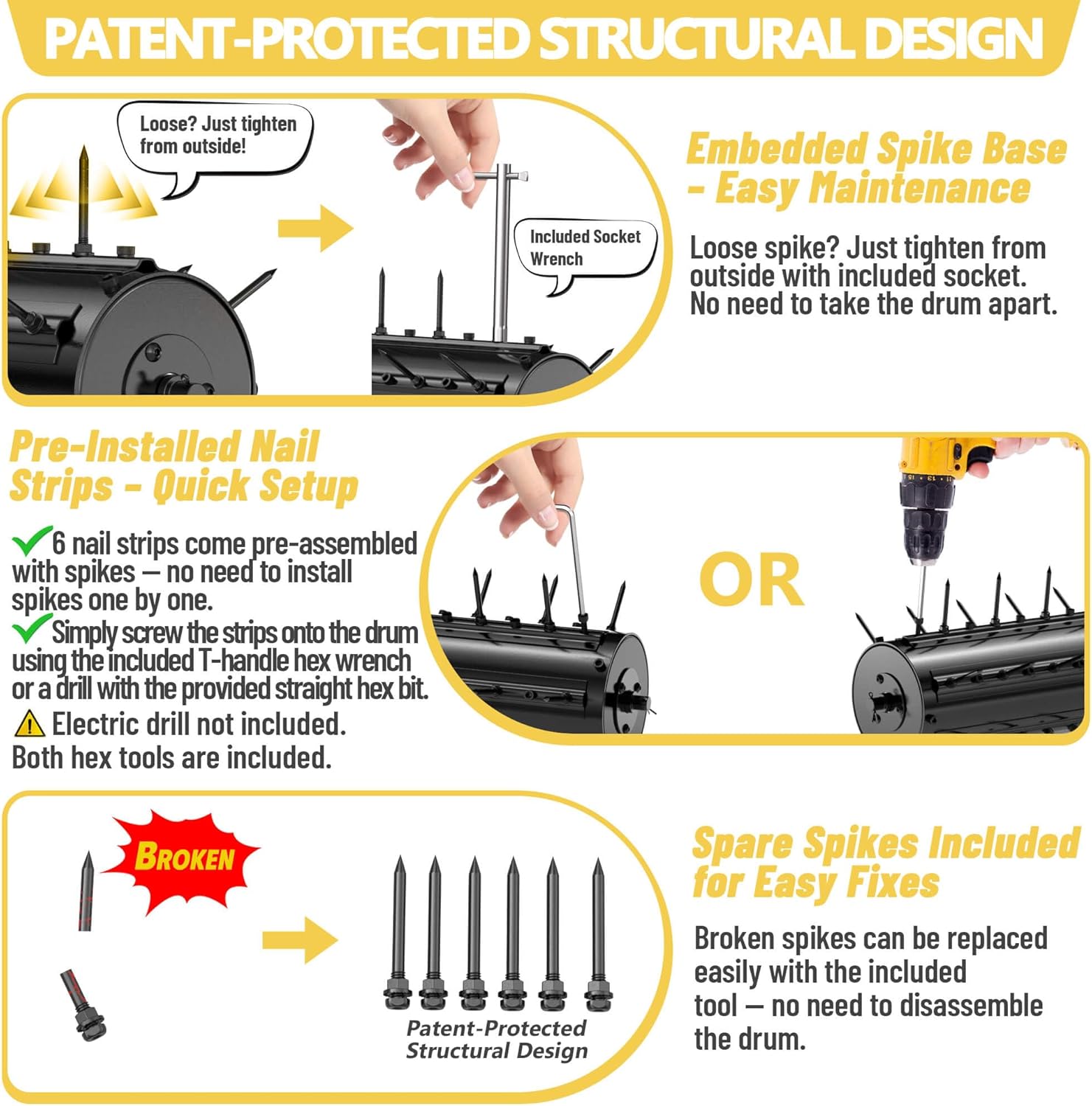 PATENT-PROTECTED STRUCTURAL DESIGN

Loose? Just tighten from outside!

Included Socket Wrench

Embedded Spike Base - Easy Maintenance

Loose spike? Just tighten from outside with included socket. No need to take the drum apart.

Pre-Installed Nail Strips - Quick Setup

6 nail strips come pre-assembled with spikes — no need to install spikes one by one.

Simply screw the strips onto the drum using the included T-handle hex wrench or a drill with the provided straight hex bit.

Electric drill not included. Both hex tools are included.

OR

BROKEN

Patent-Protected Structural Design

Spare Spikes Included for Easy Fixes

Broken spikes can be replaced easily with the included tool — no need to disassemble the drum.