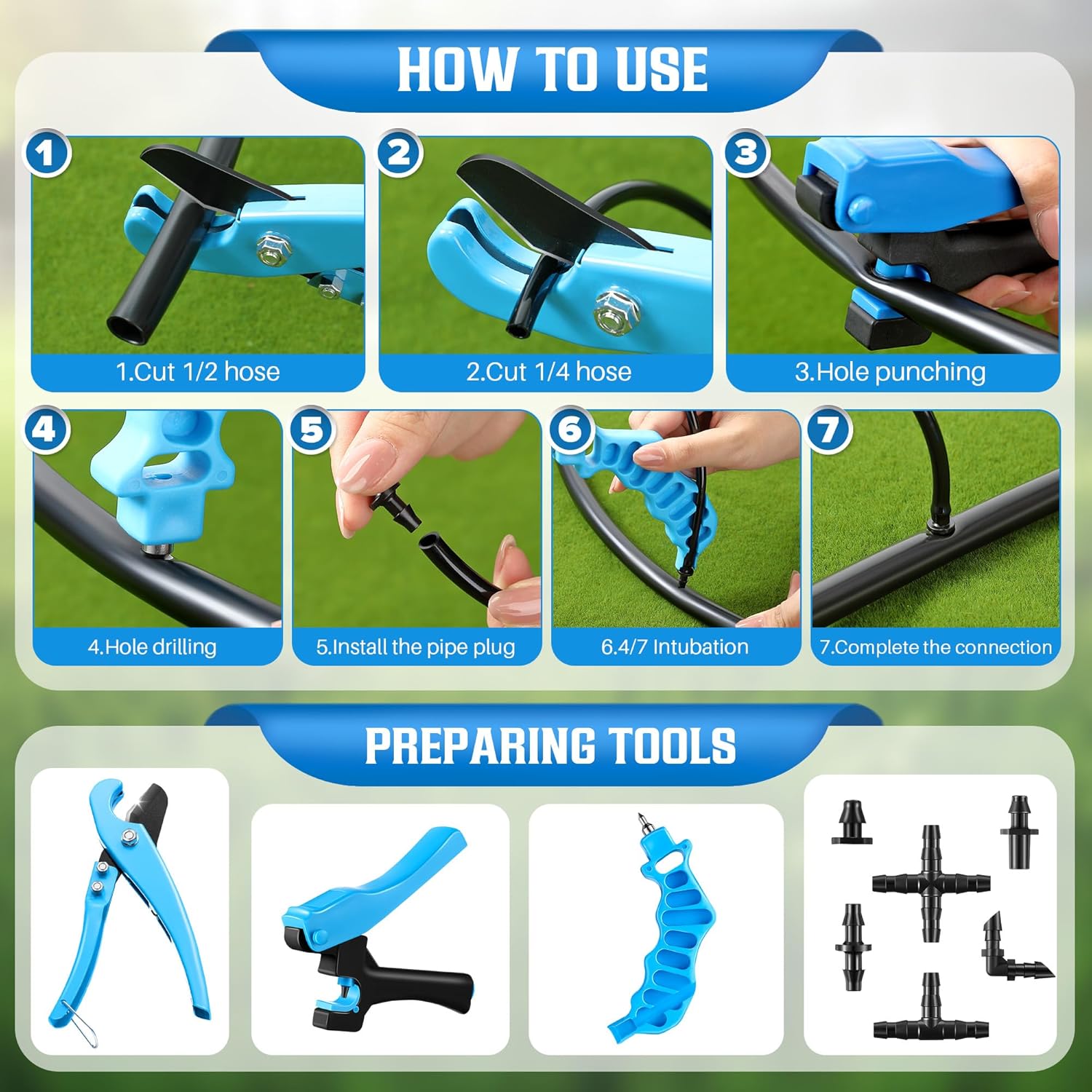 HOW TO USE

1

1.Cut 1/2 hose

2

2.Cut 1/4 hose

3

3.Hole punching

4

4.Hole drilling

5

5.Install the pipe plug

6

6.4/7 Intubation

7

7.Complete the connection

PREPARING TOOLS