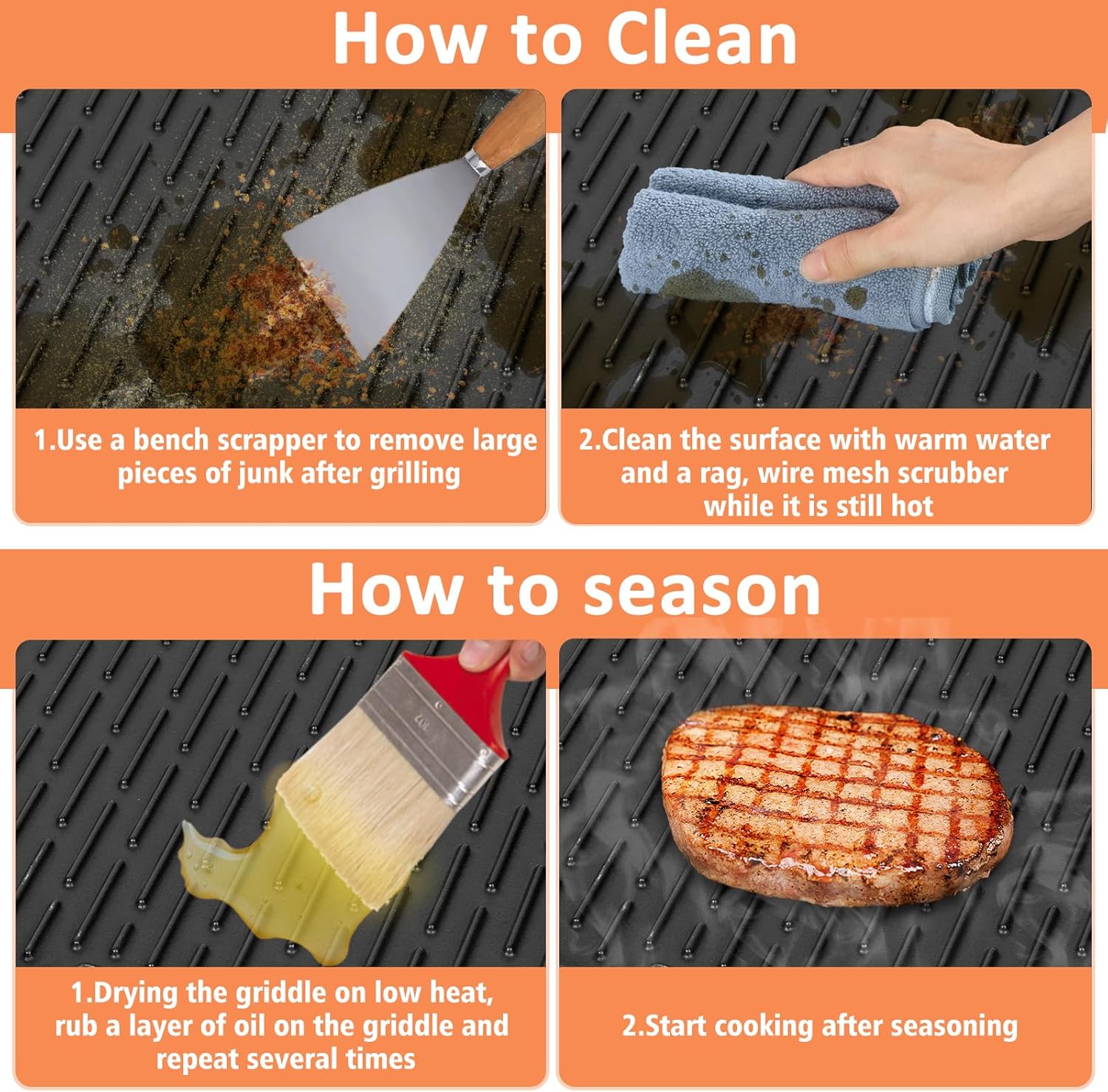 How to Clean

1.Use a bench scrapper to remove large pieces of junk after grilling

2.Clean the surface with warm water and a rag, wire mesh scrubber while it is still hot

How to season

1.Drying the griddle on low heat, rub a layer of oil on the griddle and repeat several times

2.Start cooking after seasoning