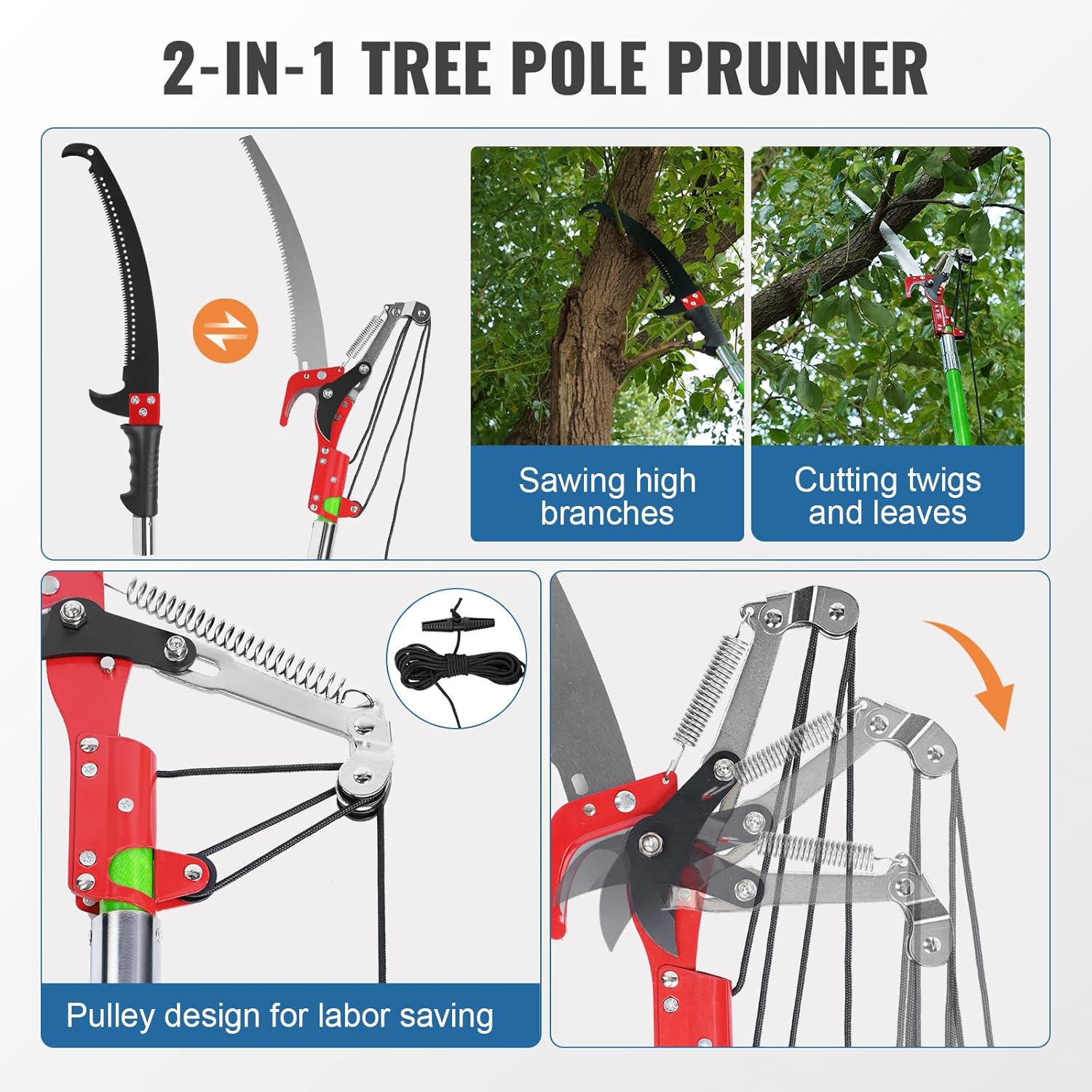 2-IN-1 TREE POLE PRUNNER

Sawing high branches

Cutting twigs and leaves

Pulley design for labor saving