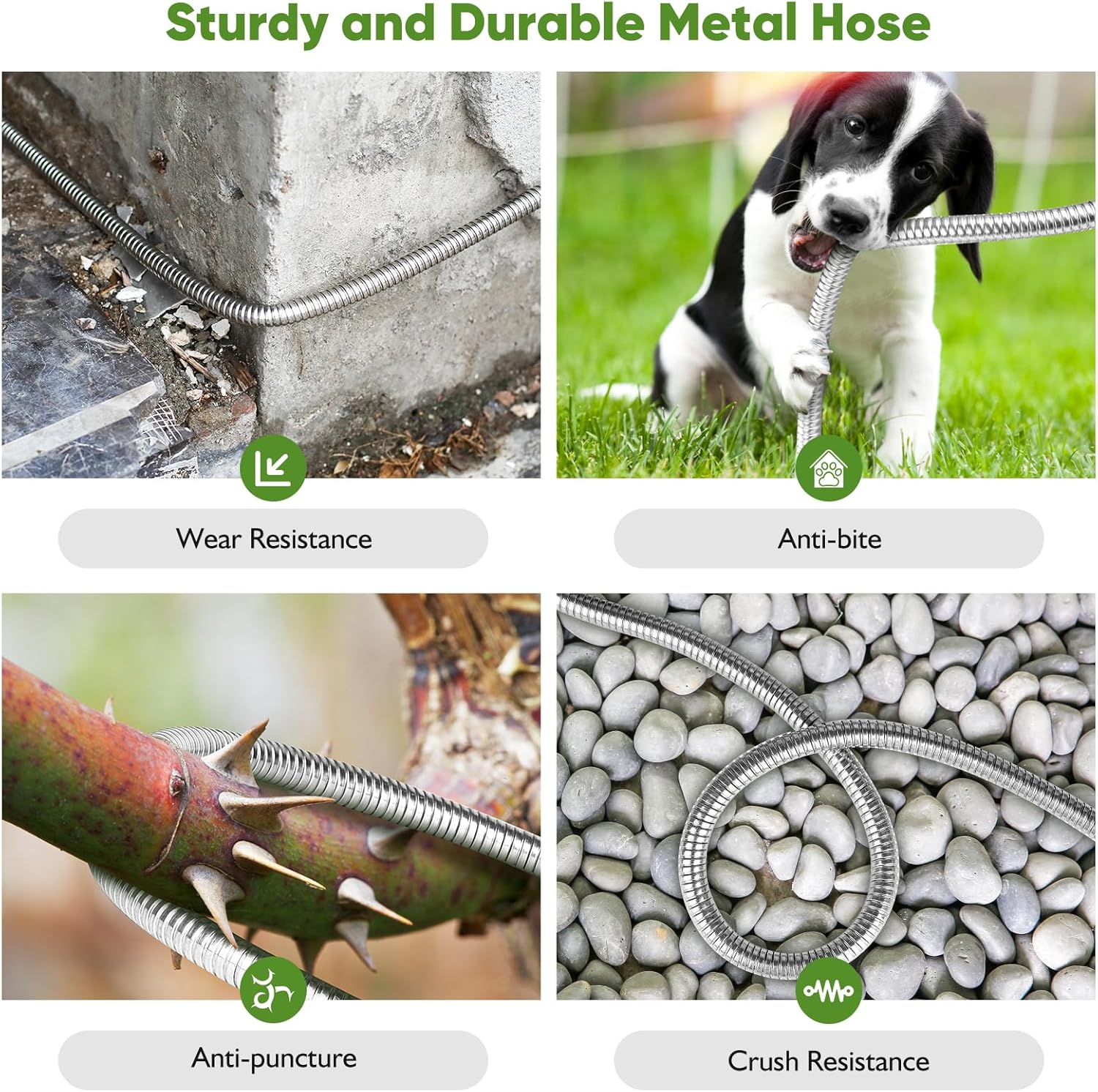 Sturdy and Durable Metal Hose

Wear Resistance

Anti-bite

Anti-puncture

Crush Resistance