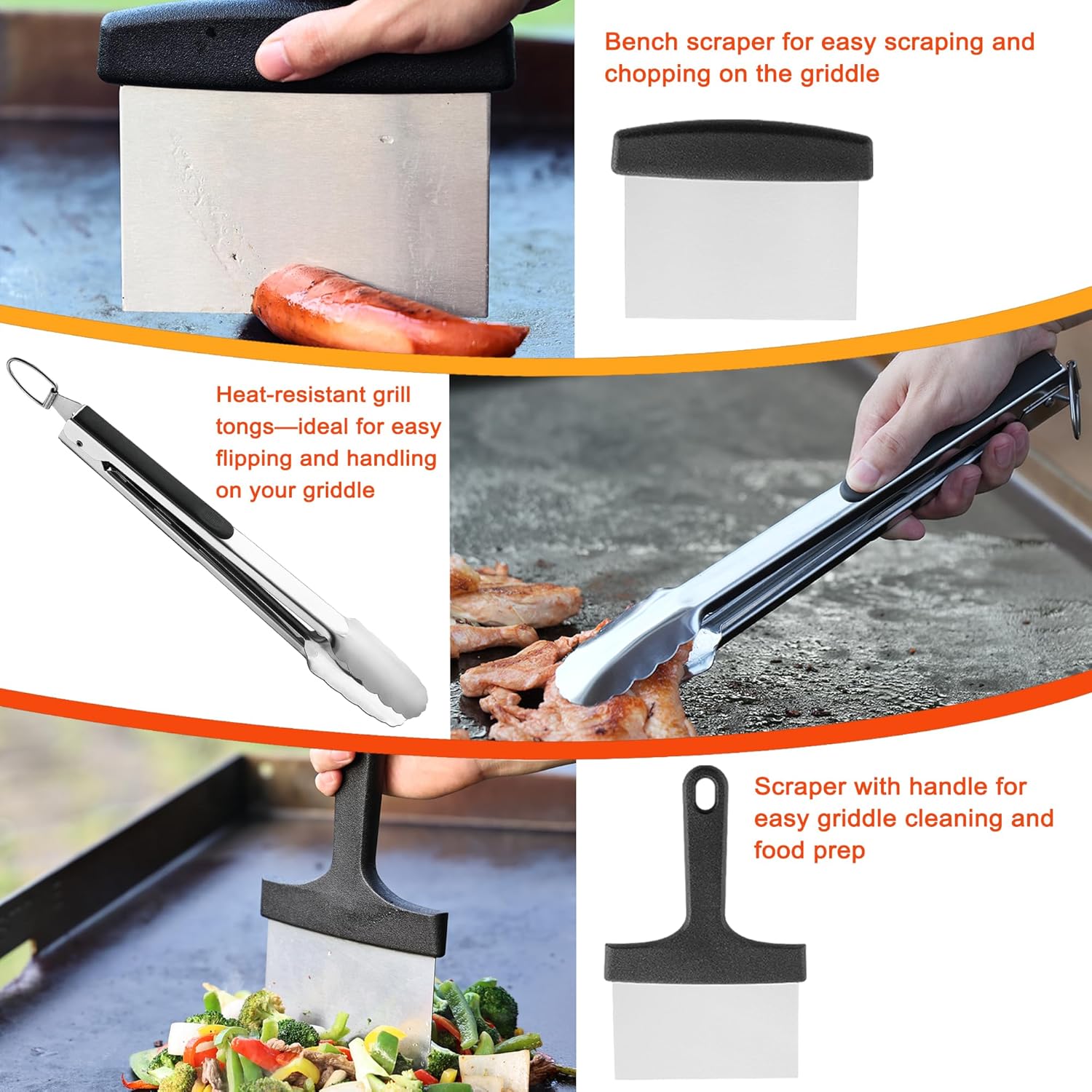 Bench scraper for easy scraping and chopping on the griddle

Heat-resistant grill tongs—ideal for easy flipping and handling on your griddle

Scraper with handle for easy griddle cleaning and food prep