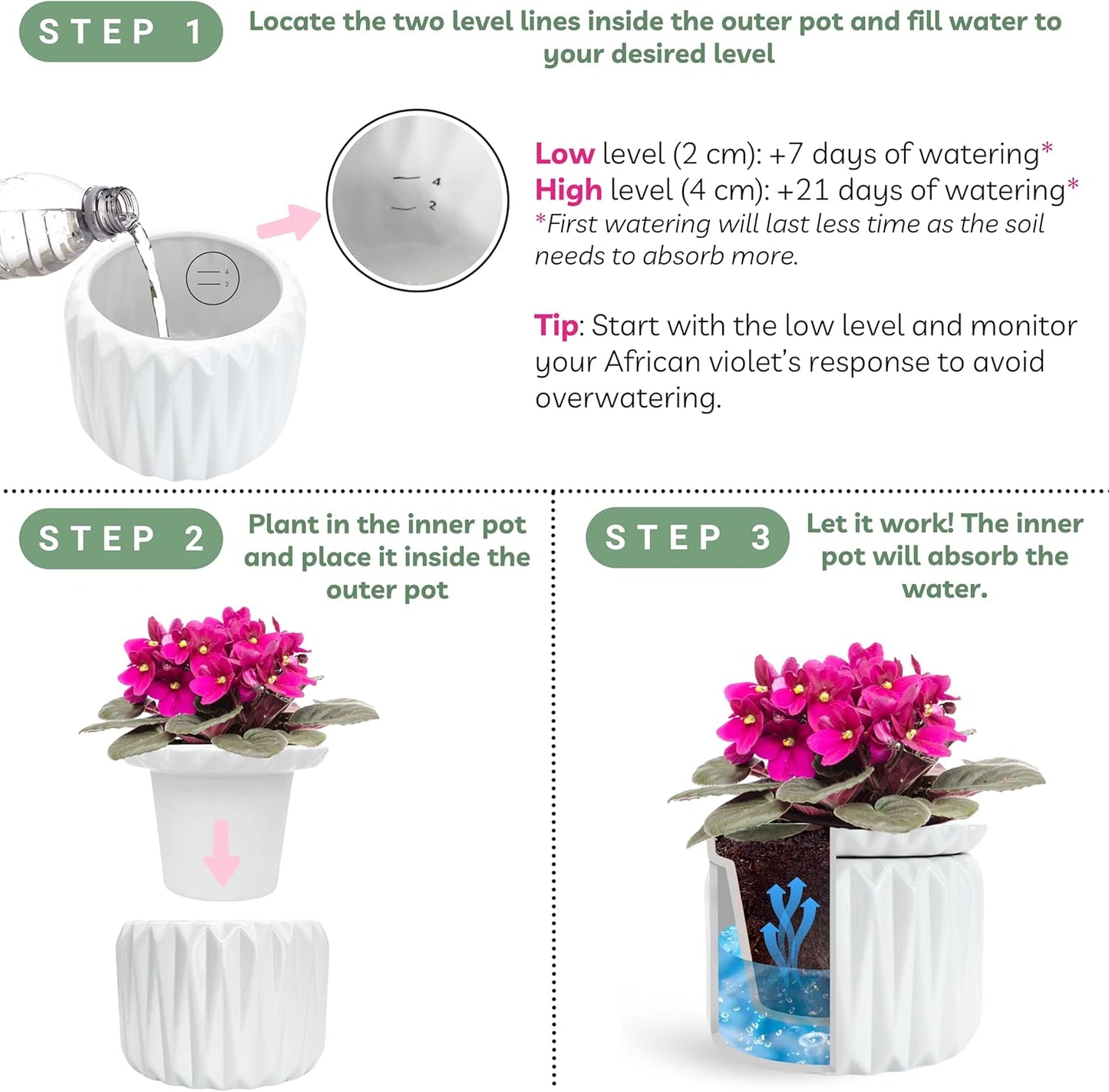 STEP 1

Locate the two level lines inside the outer pot and fill water to your desired level

4
2

4
2

Low level (2 cm): +7 days of watering*
High level (4 cm): +21 days of watering*
*First watering will last less time as the soil needs to absorb more.

Tip: Start with the low level and monitor your African violet's response to avoid overwatering.

STEP 2

Plant in the inner pot and place it inside the outer pot

STEP 3

Let it work! The inner pot will absorb the water.