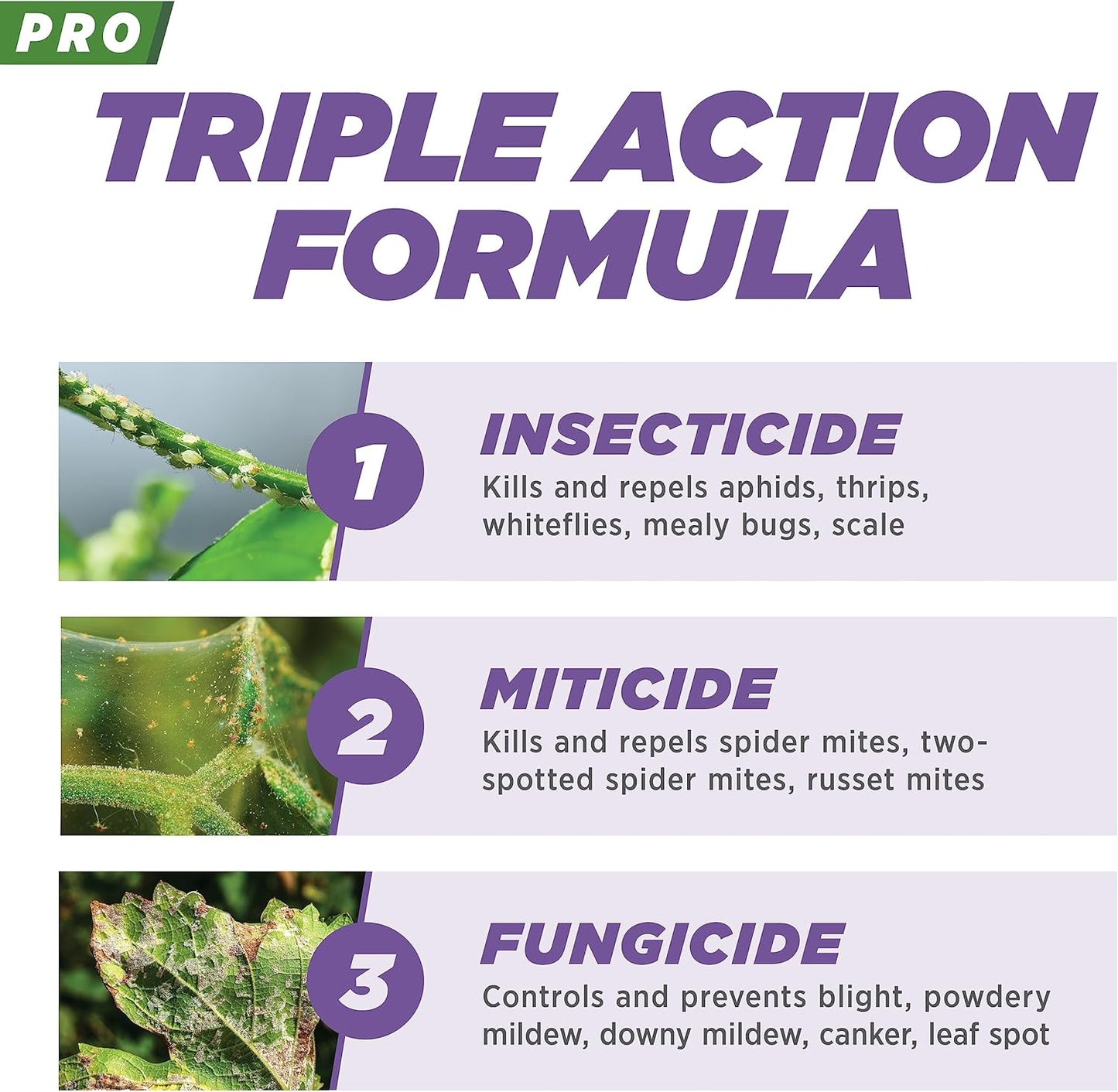 PRO

TRIPLE ACTION FORMULA

1

INSECTICIDE

Kills and repels aphids, thrips, whiteflies, mealy bugs, scale

2

MITICIDE

Kills and repels spider mites, two-spotted spider mites, russet mites

3

FUNGICIDE

Controls and prevents blight, powdery mildew, downy mildew, canker, leaf spot