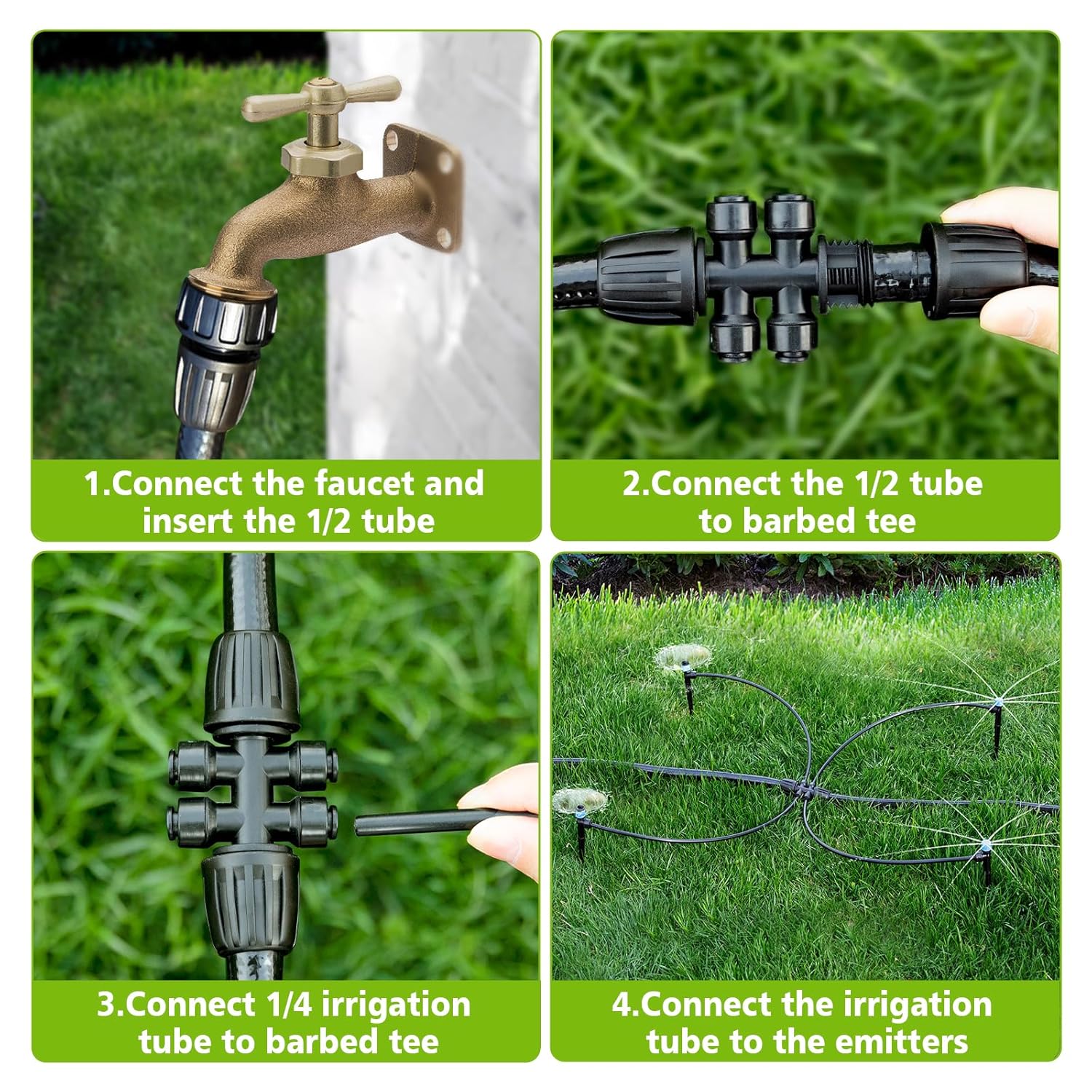 1.Connect the faucet and insert the 1/2 tube

2.Connect the 1/2 tube to barbed tee

3.Connect 1/4 irrigation tube to barbed tee

4.Connect the irrigation tube to the emitters