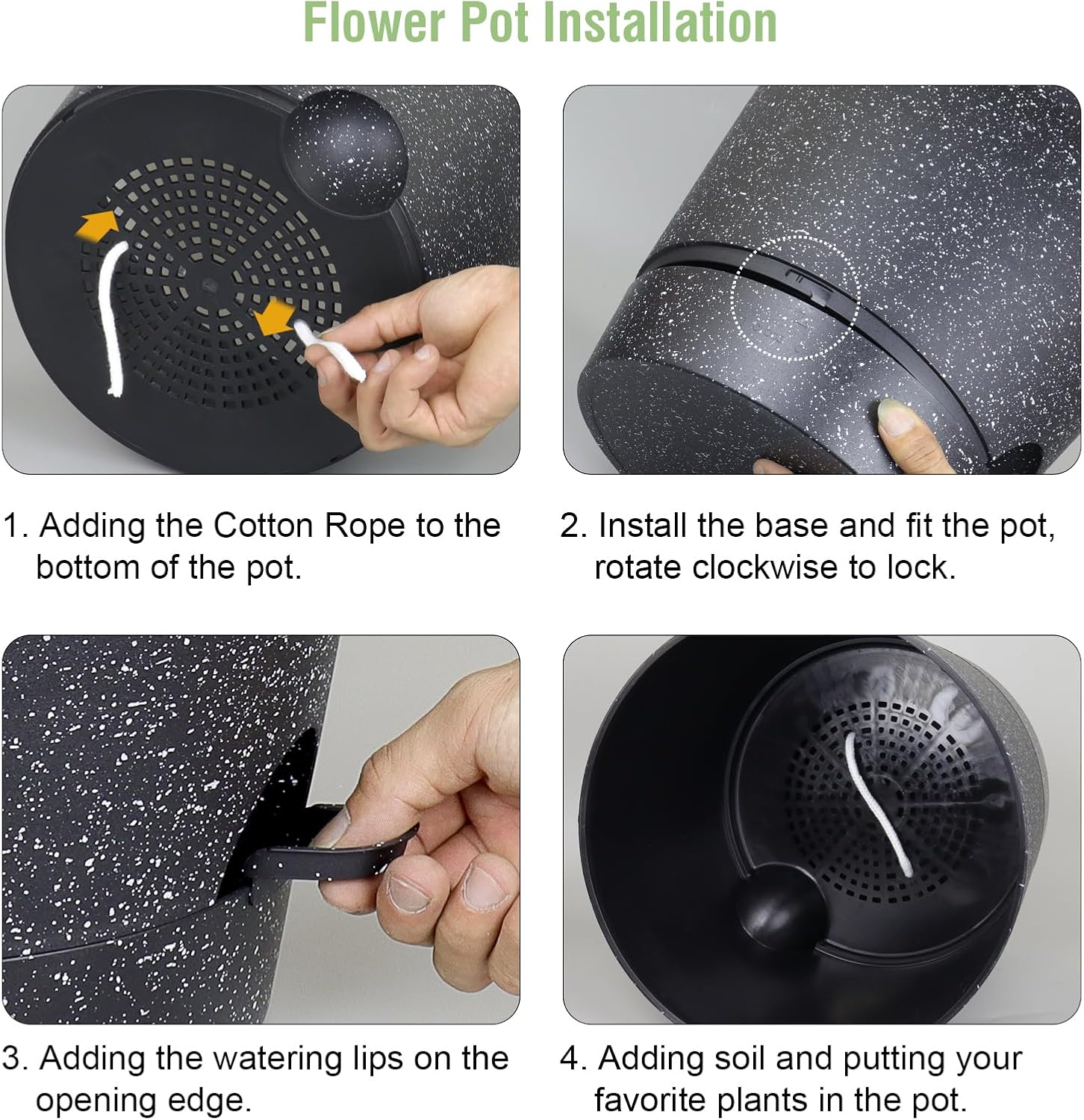 Flower Pot Installation

1. Adding the Cotton Rope to the bottom of the pot.

2. Install the base and fit the pot, rotate clockwise to lock.

3. Adding the watering lips on the opening edge.

4. Adding soil and putting your favorite plants in the pot.