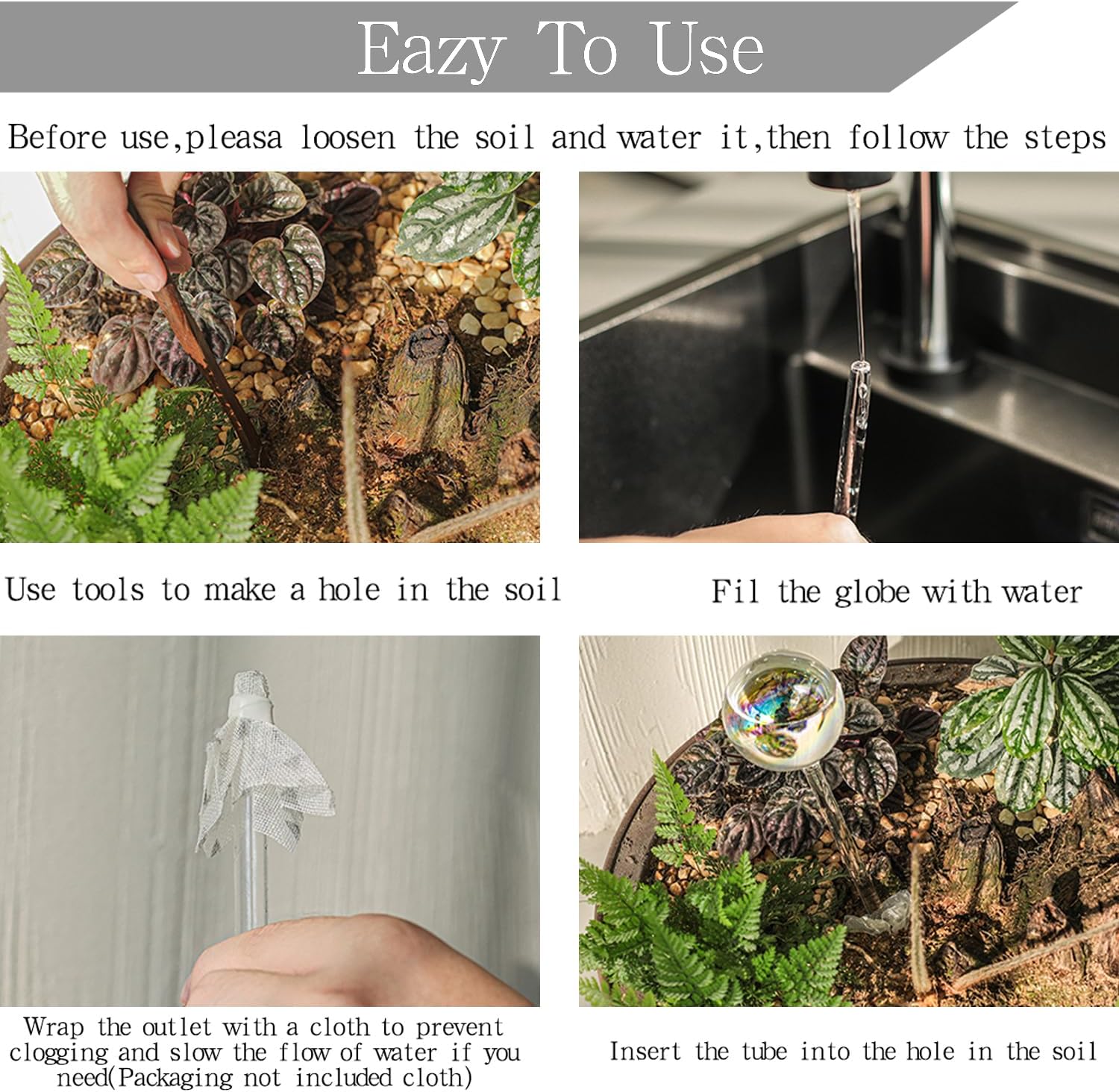 Eazy To Use

Before use,pleasa loosen the soil and water it,then follow the steps

Use tools to make a hole in the soil

Fil the globe with water

Wrap the outlet with a cloth to prevent clogging and slow the flow of water if you need(Packaging not included cloth)

Insert the tube into the hole in the soil