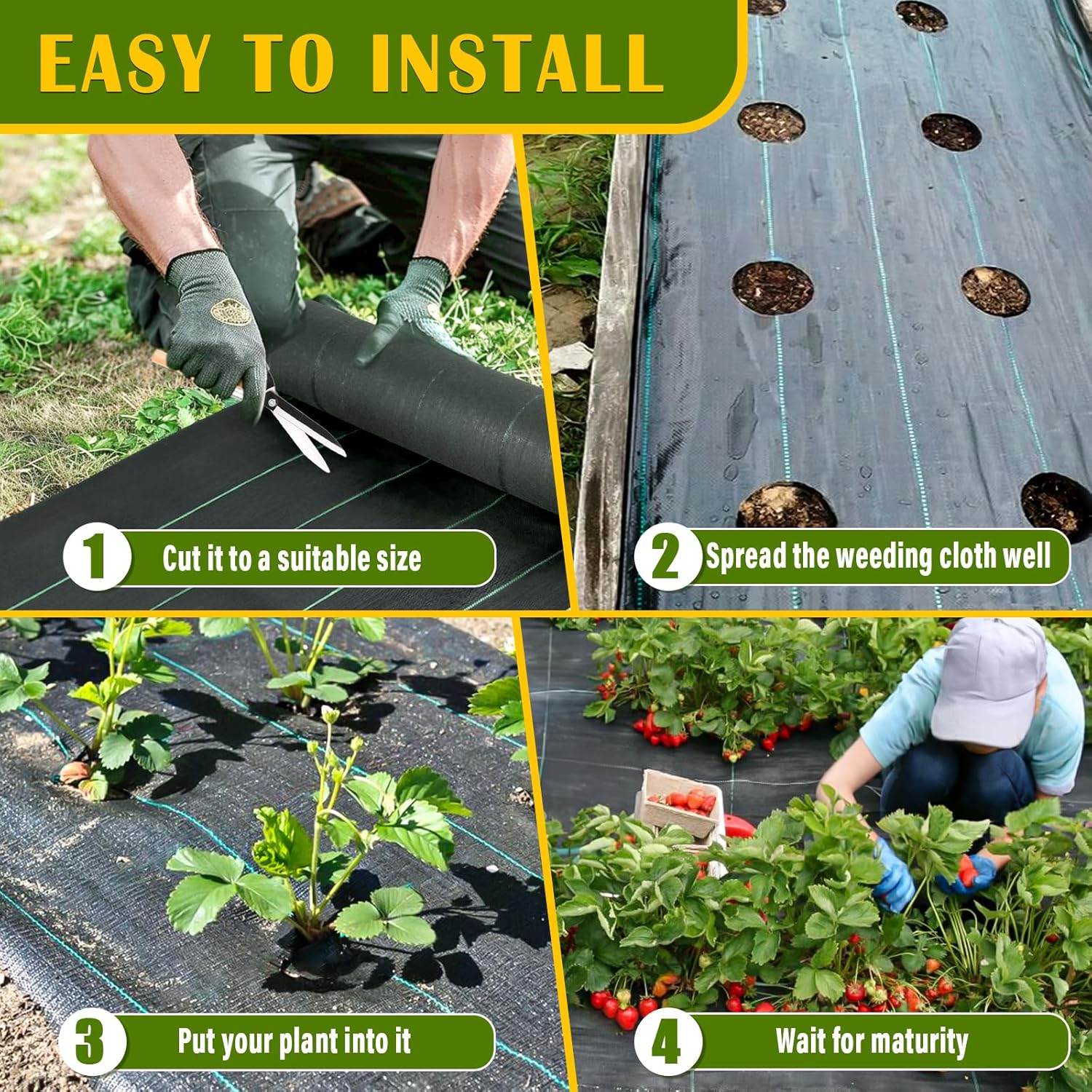 EASY TO INSTALL

1 Cut it to a suitable size

2 Spread the weeding cloth well

3 Put your plant into it

4 Wait for maturity