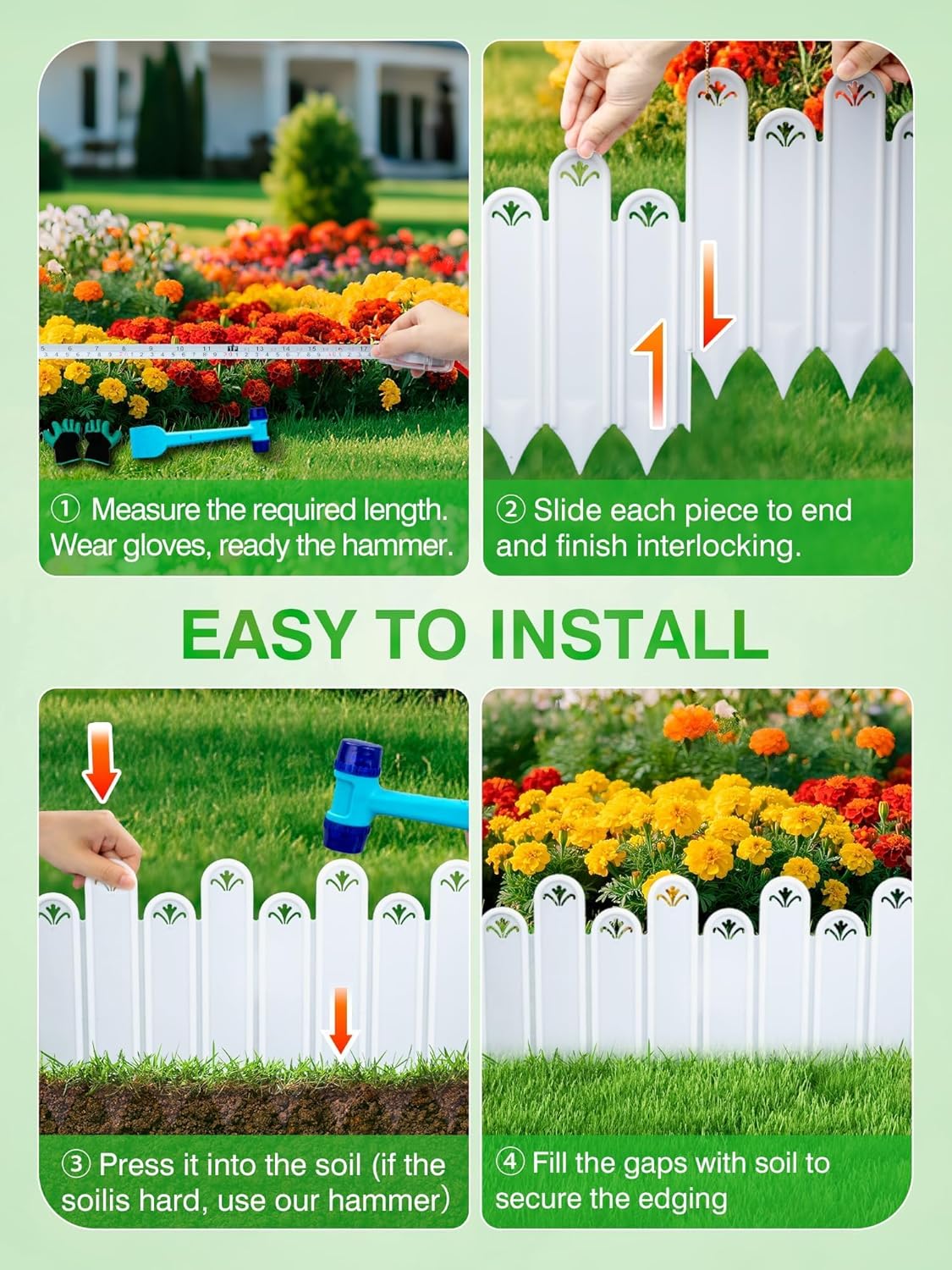 ① Measure the required length. Wear gloves, ready the hammer.

② Slide each piece to end and finish interlocking.

EASY TO INSTALL

③ Press it into the soil (if the soilis hard, use our hammer)

④ Fill the gaps with soil to secure the edging