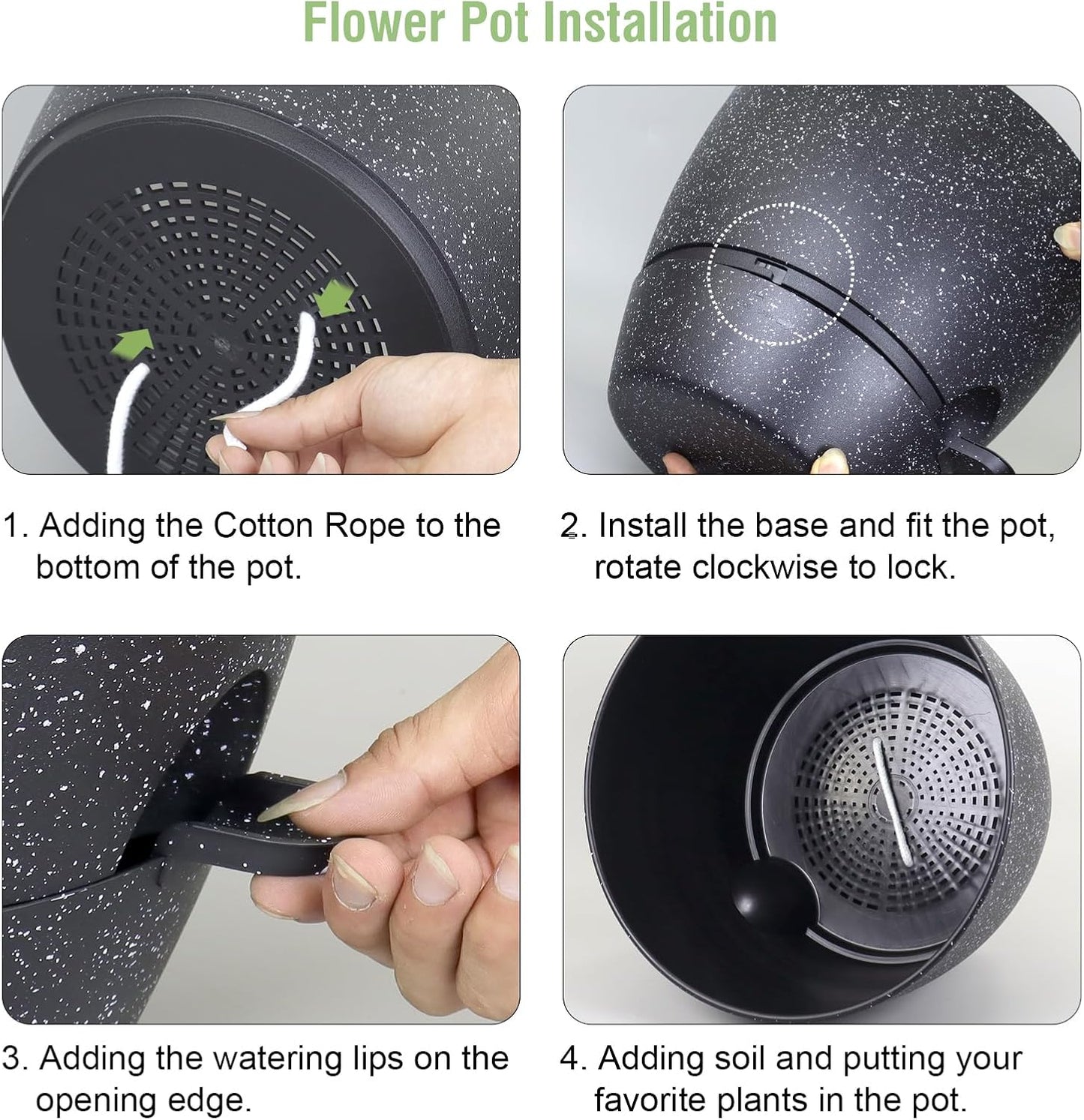 Flower Pot Installation

1. Adding the Cotton Rope to the bottom of the pot.

2. Install the base and fit the pot, rotate clockwise to lock.

3. Adding the watering lips on the opening edge.

4. Adding soil and putting your favorite plants in the pot.