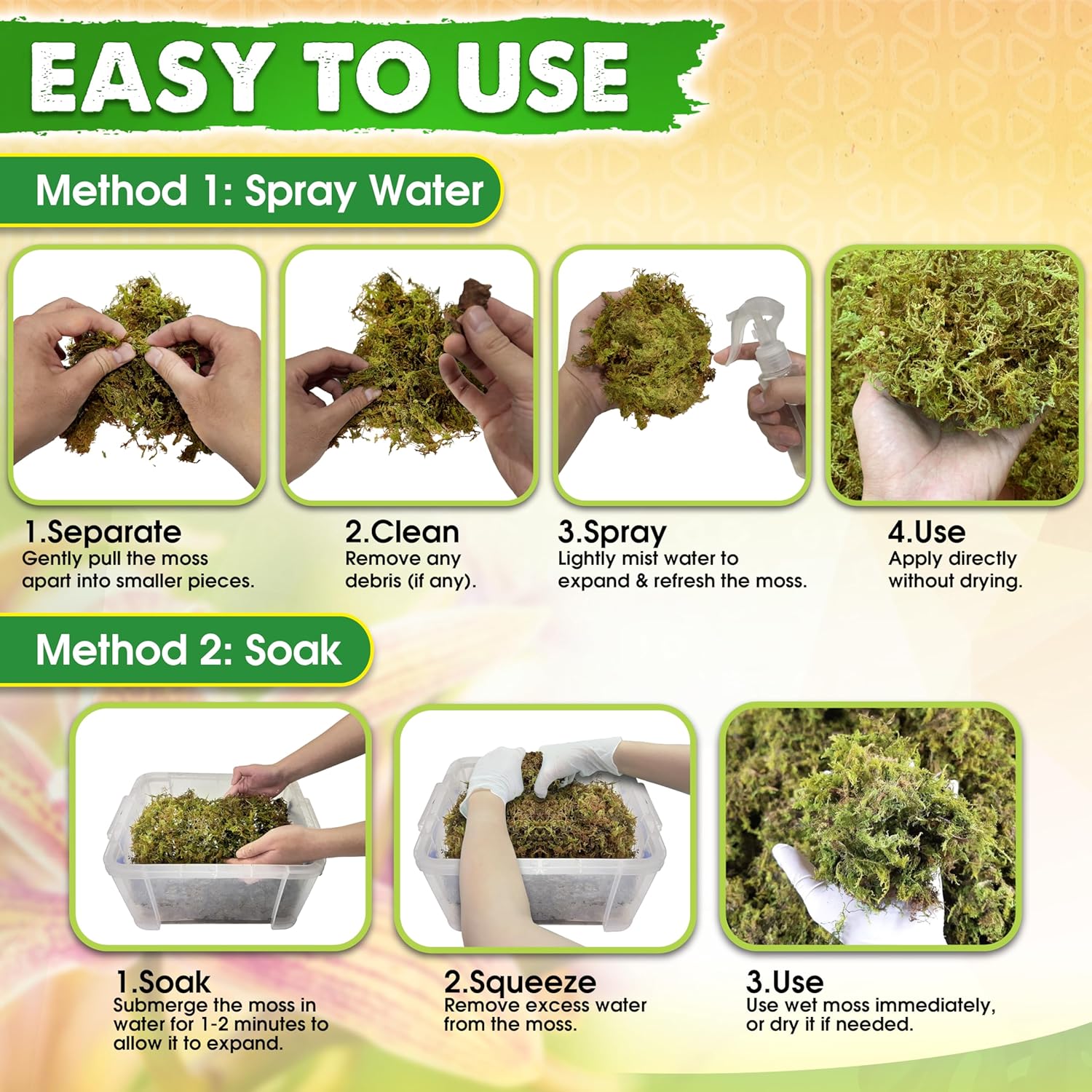 EASY TO USE

Method 1: Spray Water

1.Separate
Gently pull the moss apart into smaller pieces.

2.Clean
Remove any debris (if any).

3.Spray
Lightly mist water to expand & refresh the moss.

4.Use
Apply directly without drying.

Method 2: Soak

1.Soak
Submerge the moss in water for 1-2 minutes to allow it to expand.

2.Squeeze
Remove excess water from the moss.

3.Use
Use wet moss immediately, or dry it if needed.