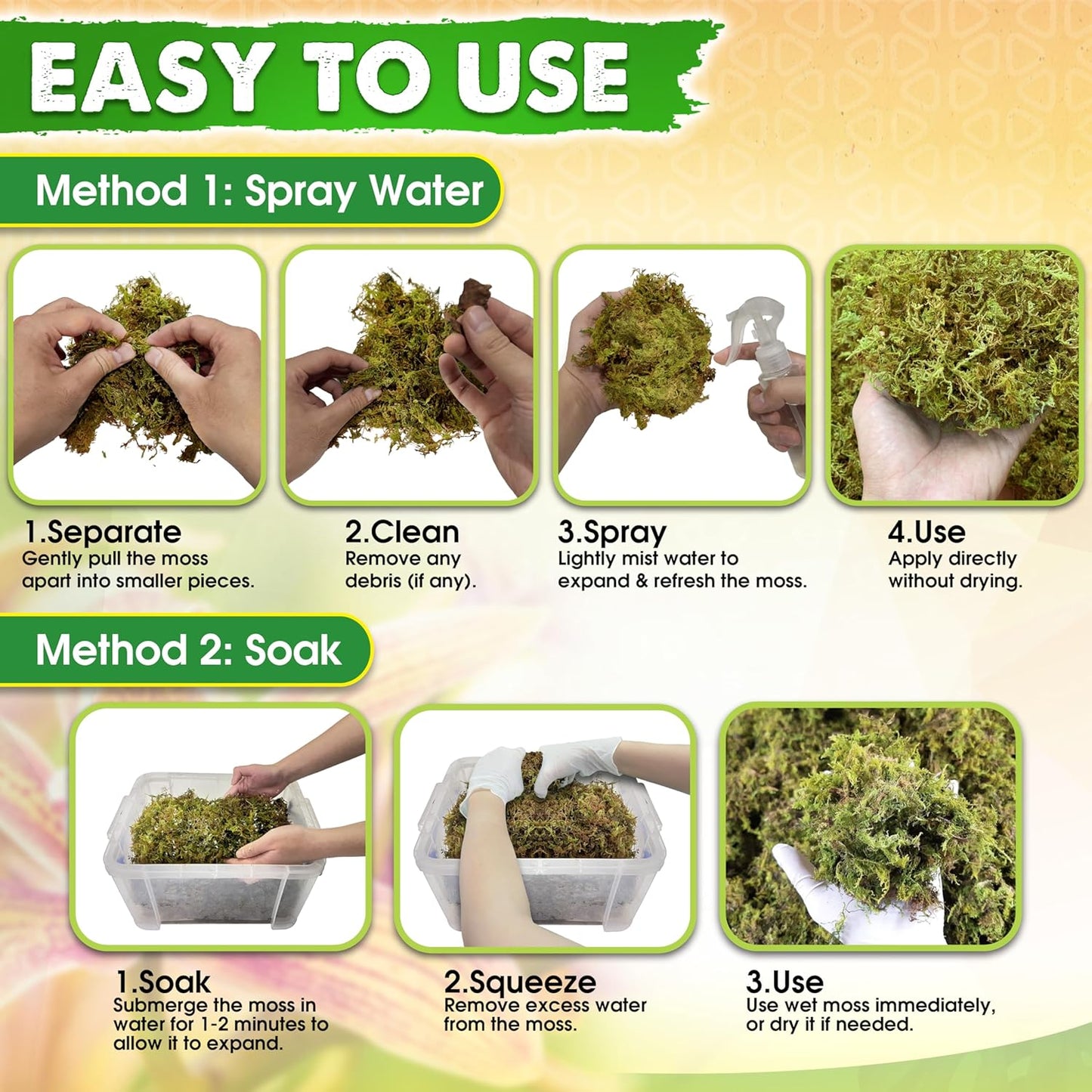 EASY TO USE

Method 1: Spray Water

1.Separate
Gently pull the moss apart into smaller pieces.

2.Clean
Remove any debris (if any).

3.Spray
Lightly mist water to expand & refresh the moss.

4.Use
Apply directly without drying.

Method 2: Soak

1.Soak
Submerge the moss in water for 1-2 minutes to allow it to expand.

2.Squeeze
Remove excess water from the moss.

3.Use
Use wet moss immediately, or dry it if needed.